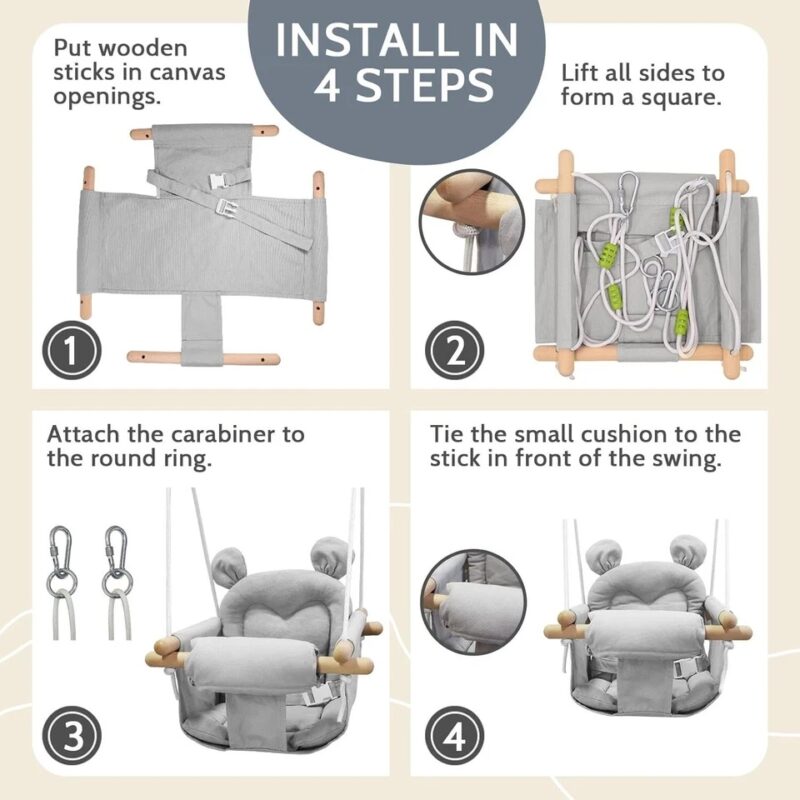 INSTALL IN 4 STEPS

Put wooden sticks in canvas openings.

1

Lift all sides to form a square.

2

Attach the carabiner to the round ring.

3

Tie the small cushion to the stick in front of the swing.

4