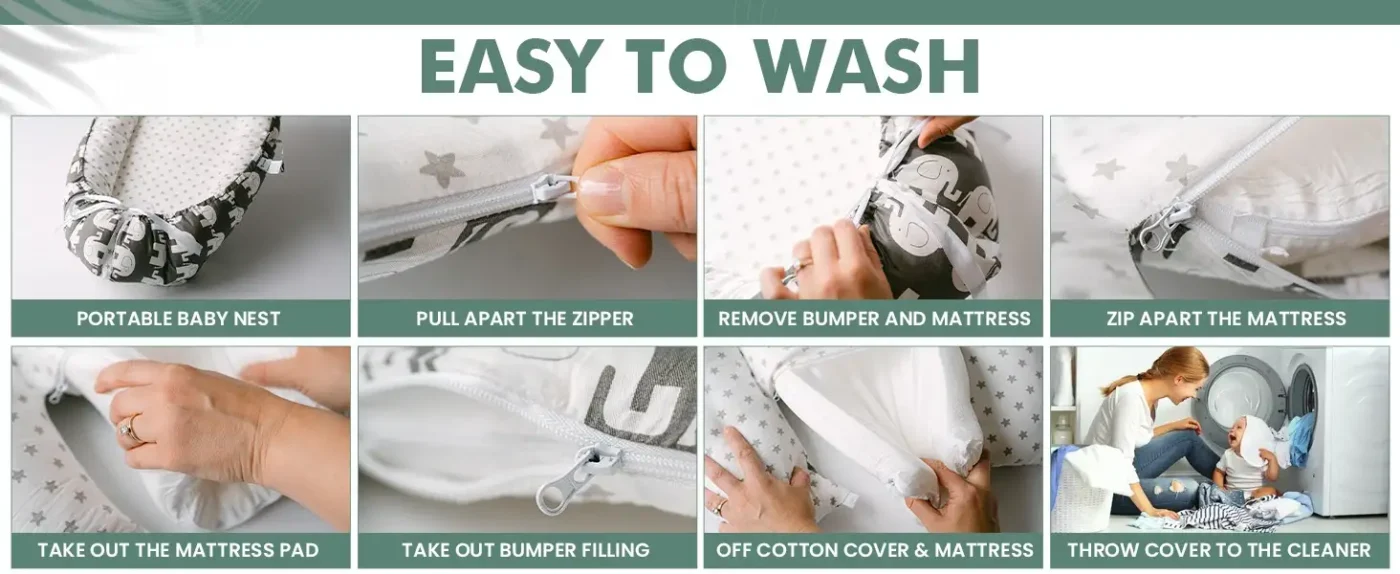 EASY TO WASH

PORTABLE BABY NEST

PULL APART THE ZIPPER

REMOVE BUMPER AND MATTRESS

ZIP APART THE MATTRESS

TAKE OUT THE MATTRESS PAD

TAKE OUT BUMPER FILLING

OFF COTTON COVER & MATTRESS

THROW COVER TO THE CLEANER